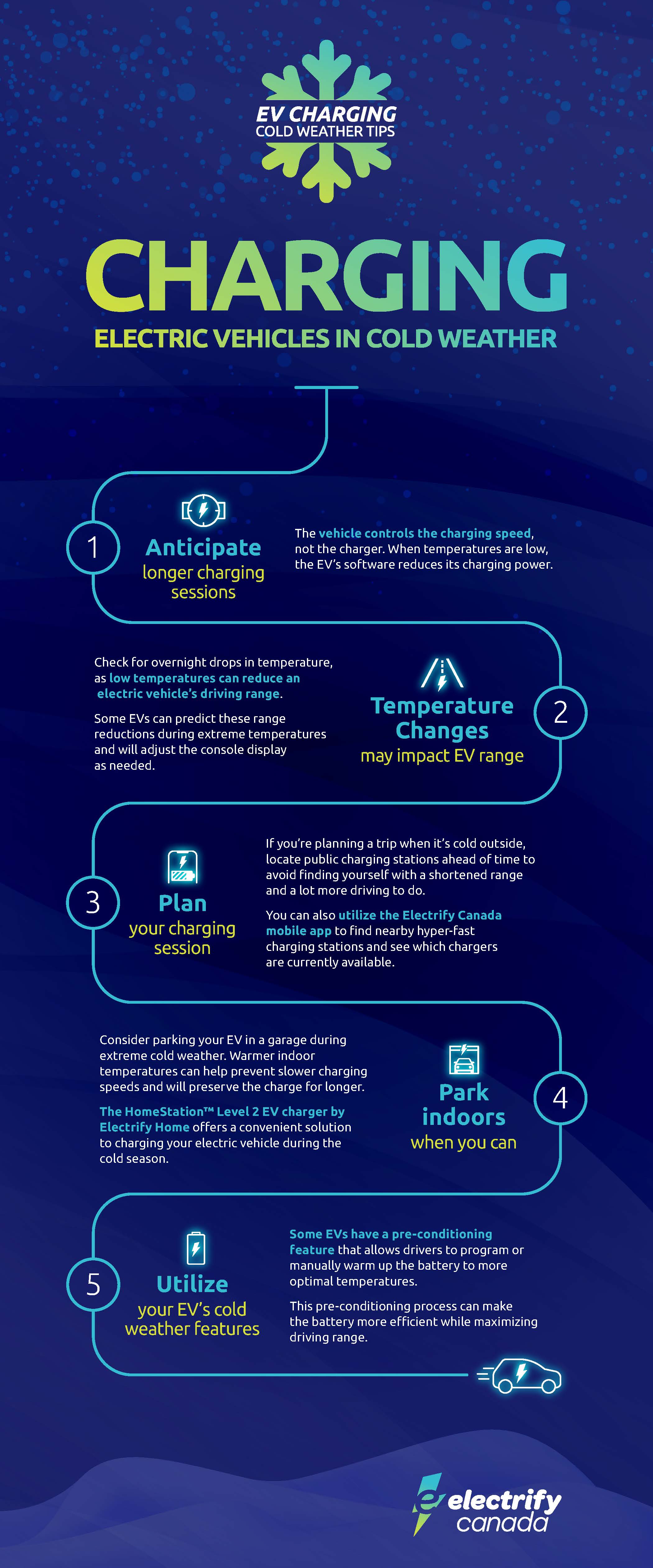 EV CHARGING
COLD WEATHER TIPS

CHARGING
ELECTRIC VEHICLES IN COLD WEATHER

1
Anticipate
longer charging sessions

The vehicle controls the charging speed, not the charger. When temperatures are low, the EV's software reduces its charging power.

Check for overnight drops in temperature, as low temperatures can reduce an electric vehicle's driving range.

Some EVs can predict these range reductions during extreme temperatures and will adjust the console display as needed.

Temperature Changes
may impact EV range
2

3
Plan
your charging session

If you're planning a trip when it's cold outside, locate public charging stations ahead of time to avoid finding yourself with a shortened range and a lot more driving to do.

You can also utilize the Electrify Canada mobile app to find nearby hyper-fast charging stations and see which chargers are currently available.

Consider parking your EV in a garage during extreme cold weather. Warmer indoor temperatures can help prevent slower charging speeds and will preserve the charge for longer.

The HomeStation™ Level 2 EV charger by Electrify Home offers a convenient solution to charging your electric vehicle during the cold season.

Park indoors
when you can
4

5
Utilize
your EV's cold weather features

Some EVs have a pre-conditioning feature that allows drivers to program or manually warm up the battery to more optimal temperatures.

This pre-conditioning process can make the battery more efficient while maximizing driving range.

electrify canada